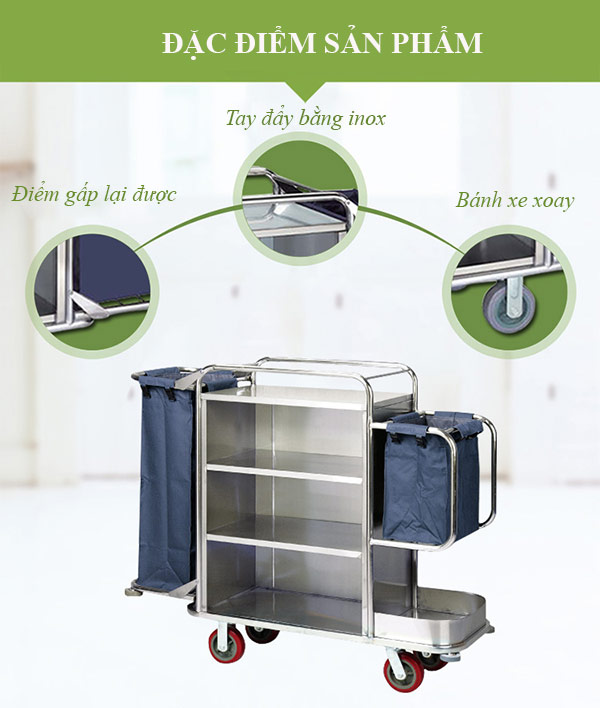 ĐẶC ĐIỂM SẢN PHẨM

Tay đẩy bằng inox

Điểm gấp lại được

Bánh xe xoay